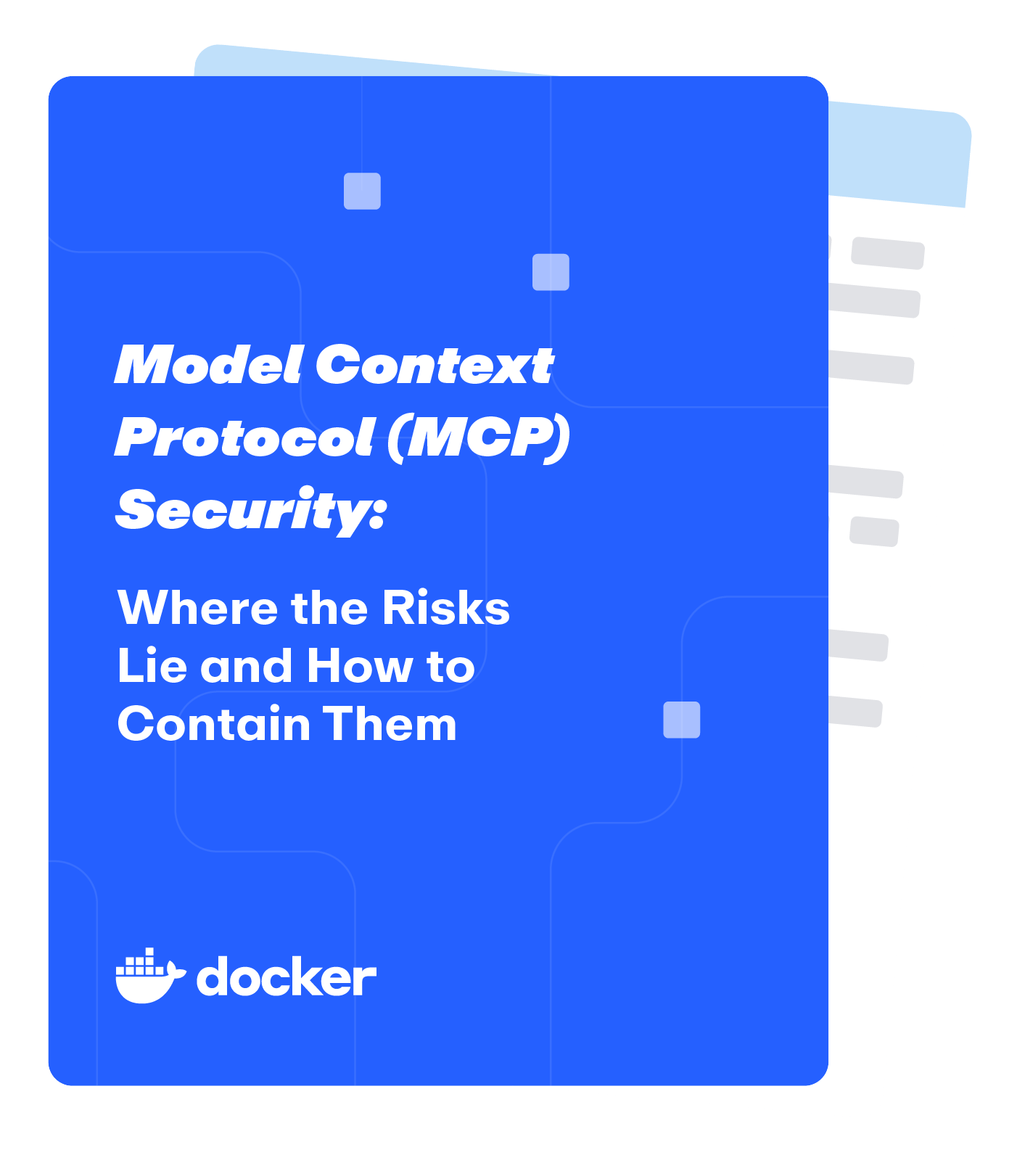 Model Context Protocol (MCP) Security:

Where the Risks Lie and How to Contain Them

docker